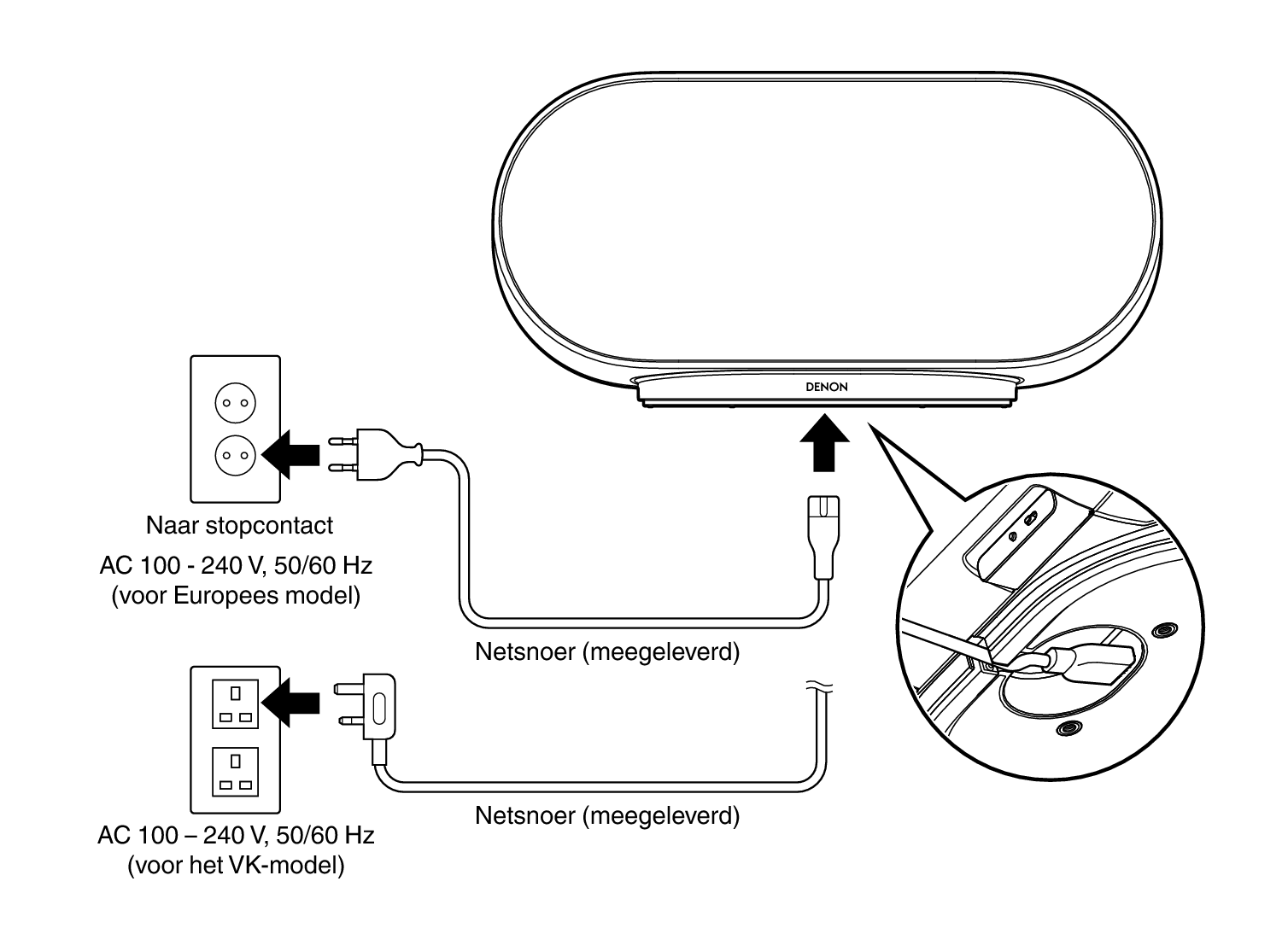 DENON

Naar stopcontact

AC 100 - 240 V, 50/60 Hz
(voor Europees model)

Netsnoer (meegeleverd)

AC 100 – 240 V, 50/60 Hz
(voor het VK-model)

Netsnoer (meegeleverd)